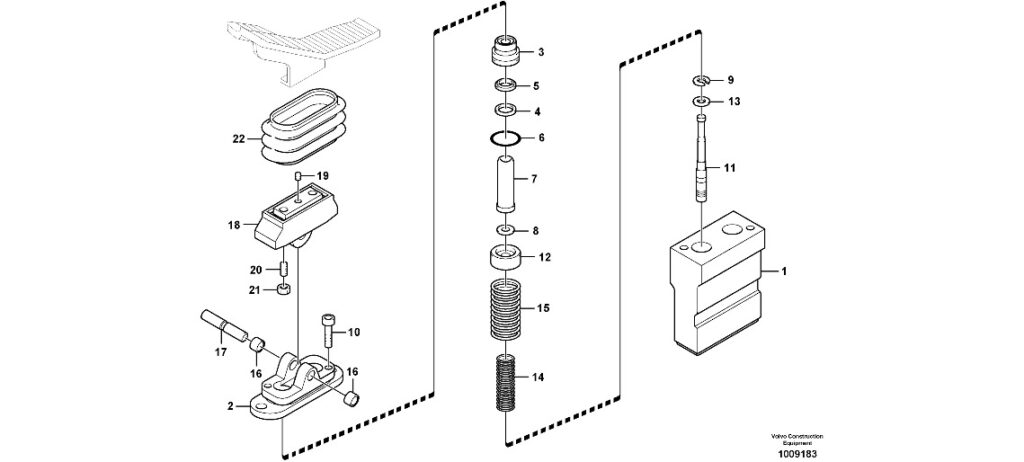 22
19
18
20
21
17
16
10
16
2
3
5
4
6
7
8
12
15
14
9
13
11
1
Volvo Construction Equipment
1009183