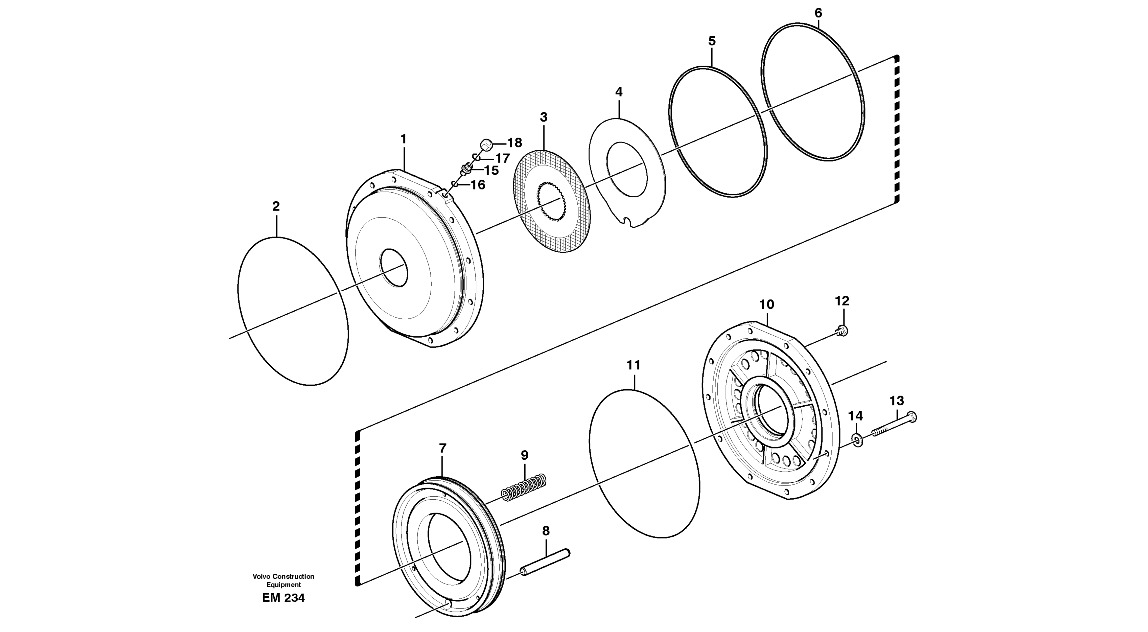 6
5
4
3
1
18
17
15
16
2
10
12
11
13
14
7
9
8
Volvo Construction Equipment
EM 234